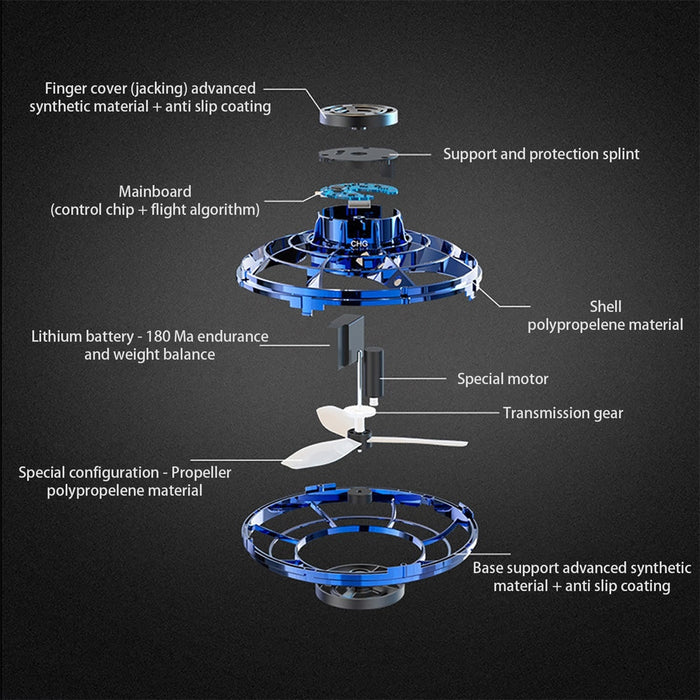 Finger cover (jacking) advanced synthetic material + anti slip coating

Support and protection splint

Mainboard
(control chip + flight algorithm)

CHG

Shell
polypropelene material

Lithium battery - 180 Ma endurance and weight balance

Special motor

Transmission gear

Special configuration - Propeller polypropelene material

Base support advanced synthetic material + anti slip coating