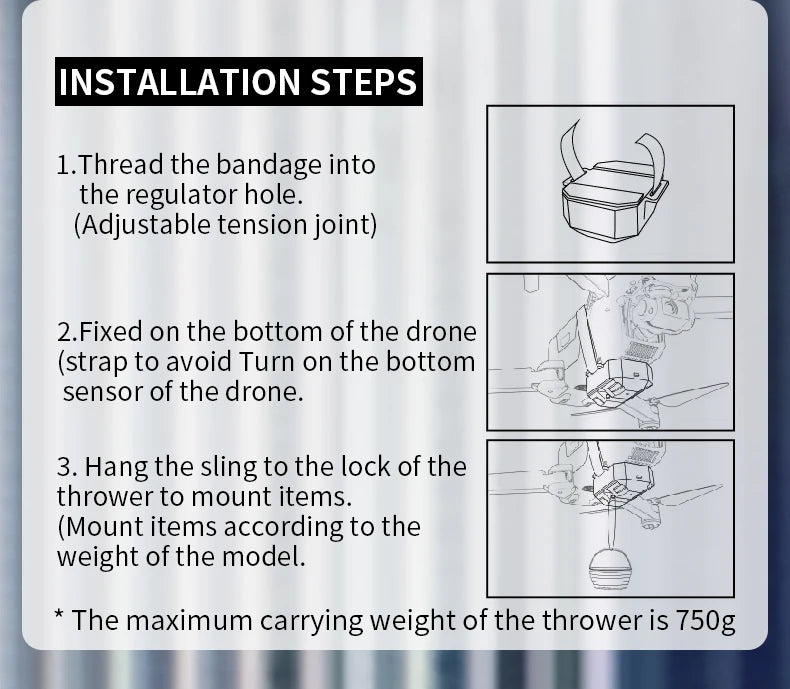 INSTALLATION STEPS

1.Thread the bandage into the regulator hole. (Adjustable tension joint)

2.Fixed on the bottom of the drone (strap to avoid Turn on the bottom sensor of the drone.

3. Hang the sling to the lock of the thrower to mount items. (Mount items according to the weight of the model.

* The maximum carrying weight of the thrower is 750g