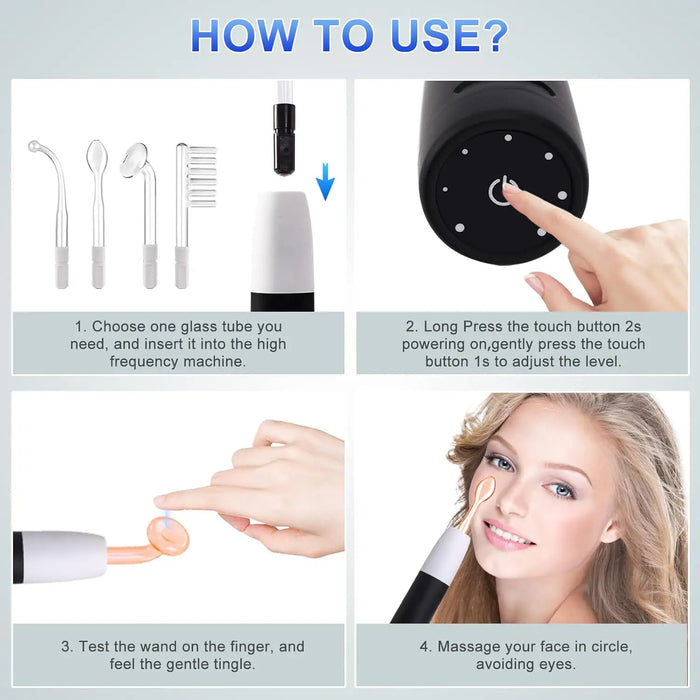 HOW TO USE?

1. Choose one glass tube you need, and insert it into the high frequency machine.

2. Long Press the touch button 2s powering on,gently press the touch button 1s to adjust the level.

3. Test the wand on the finger, and feel the gentle tingle.

4. Massage your face in circle, avoiding eyes.