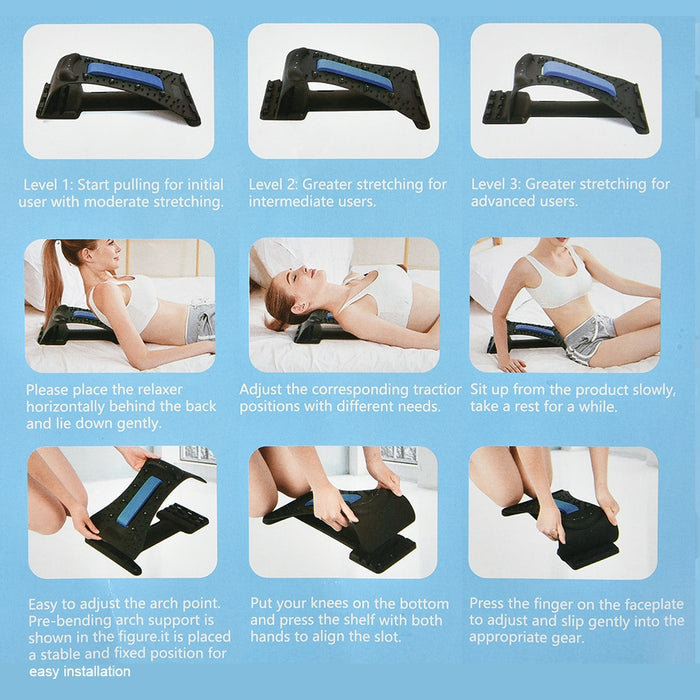 Level 1: Start pulling for initial user with moderate stretching.

Level 2: Greater stretching for intermediate users.

Level 3: Greater stretching for advanced users.

Please place the relaxer horizontally behind the back and lie down gently.

Adjust the corresponding tractior positions with different needs.

Sit up from the product slowly, take a rest for a while.

Easy to adjust the arch point. Pre-bending arch support is shown in the figure.it is placed a stable and fixed position for easy installation

Put your knees on the bottom and press the shelf with both hands to align the slot.

Press the finger on the faceplate to adjust and slip gently into the appropriate gear.