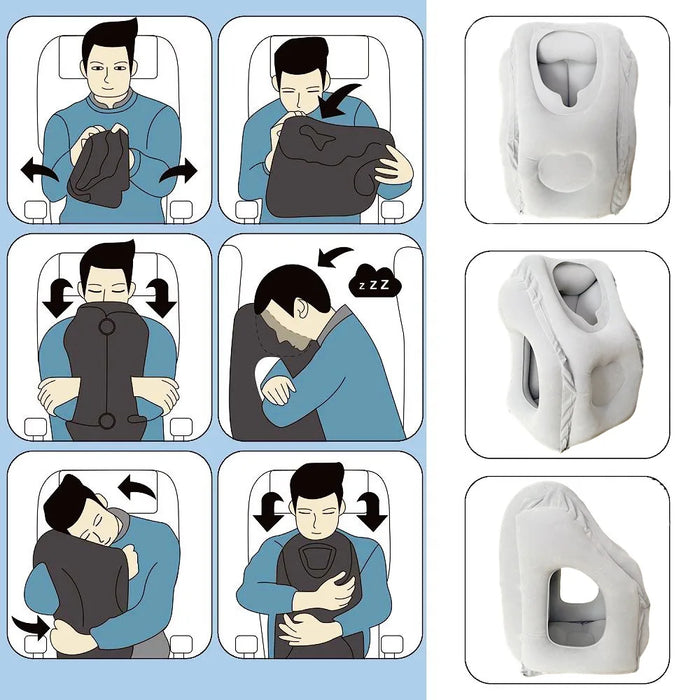 z z Z