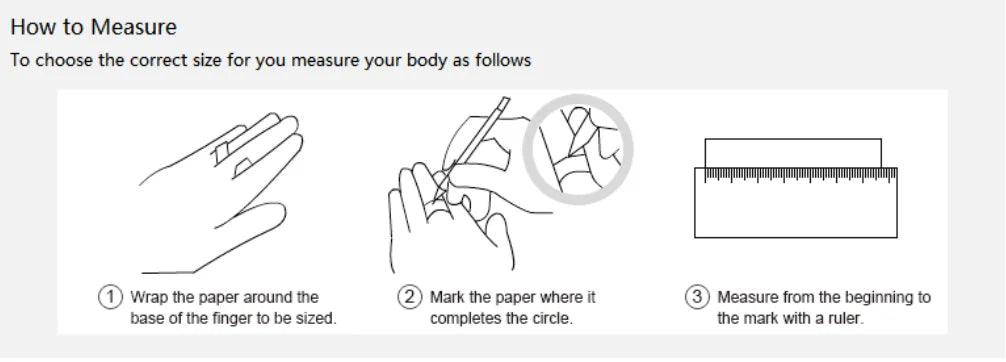 How to Measure

To choose the correct size for you measure your body as follows

① Wrap the paper around the base of the finger to be sized.

② Mark the paper where it completes the circle.

③ Measure from the beginning to the mark with a ruler.